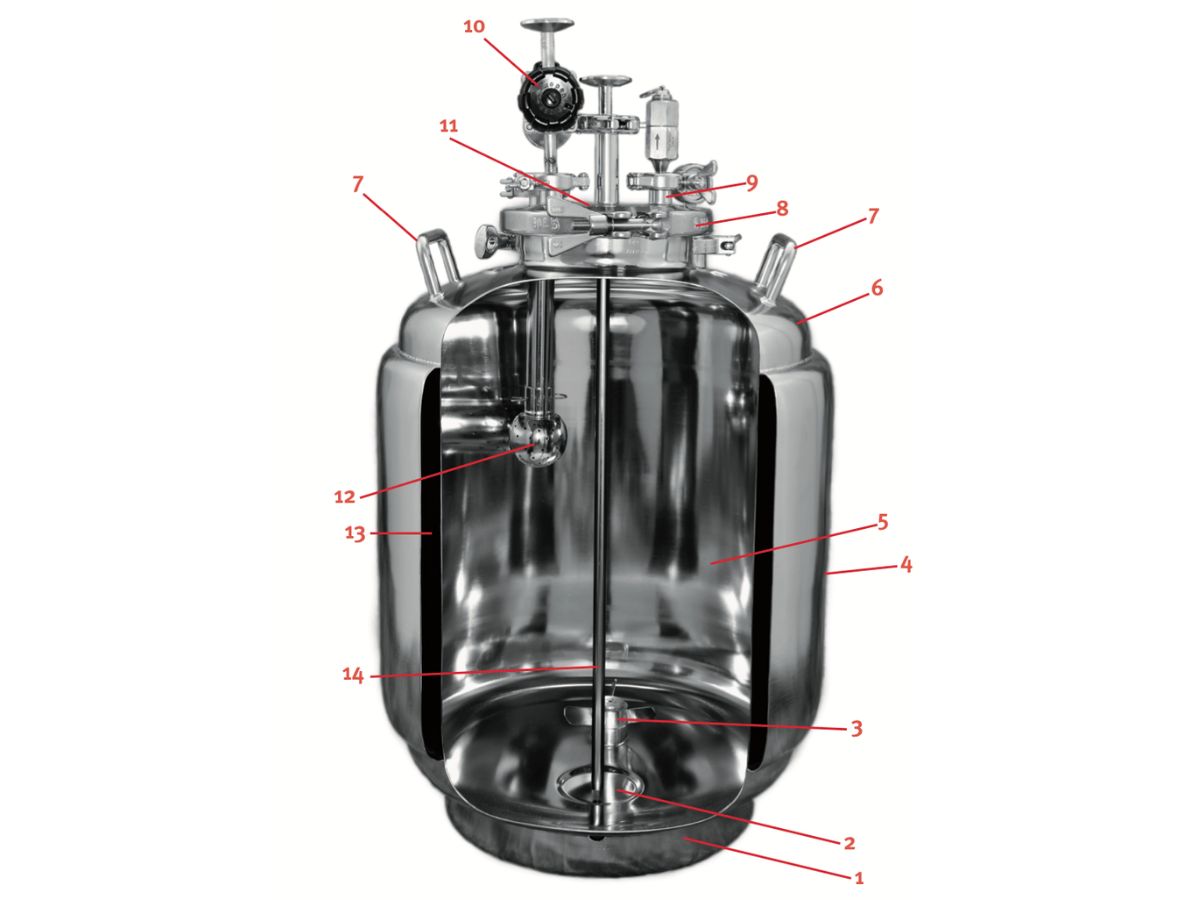 10
11
7
9
8
7
6
12
13
5
4
14
3
2
1